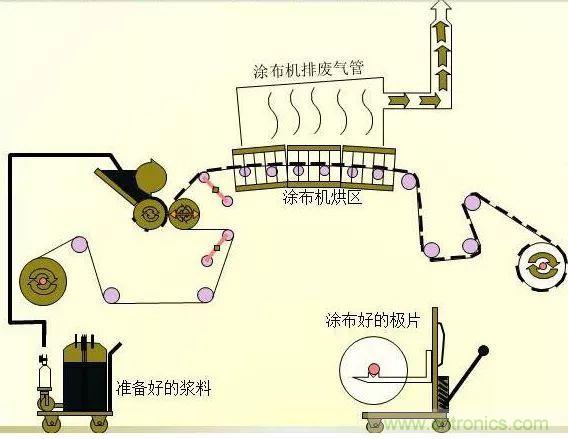 涂布机排废气管

涂布机烘区

涂布好的极片

准备好的浆料

www.cntronics.com