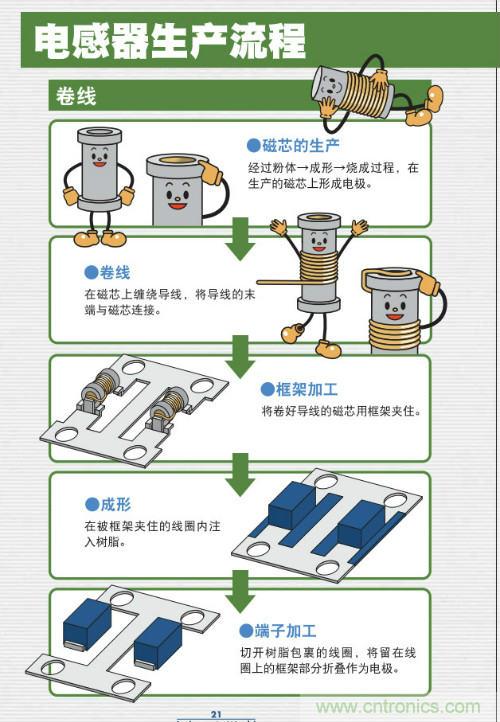 电感器生产流程

卷线

●磁芯的生产
经过粉体→成形→烧成过程，在生产的磁芯上形成电极。

●卷线
在磁芯上缠绕导线，将导线的末端与磁芯连接。

●框架加工
将卷好导线的磁芯用框架夹住。

●成形
在被框架夹住的线圈内注入树脂。

●端子加工
切开树脂包裹的线圈，将留在线圈上的框架部分折叠作为电极。

21

www.cntronics.com