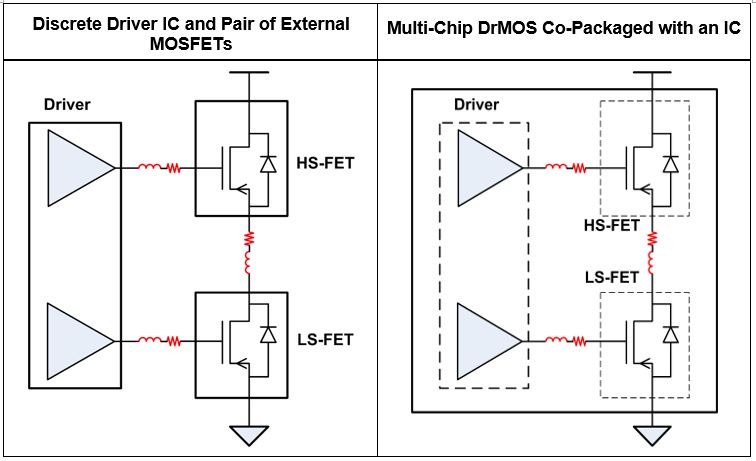 | Discrete Driver IC and Pair of External MOSFETs | Multi-Chip DrMOS Co-Packaged with an IC |
|---|---|
| Driver HS-FET LS-FET | Driver HS-FET LS-FET |